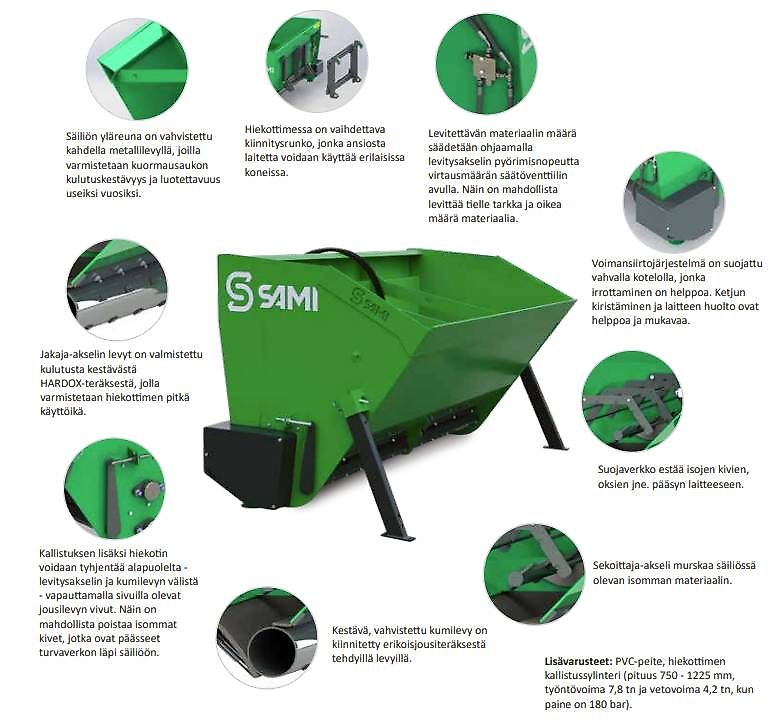 Säiliön yläreuna on vahvistettu kahdella metallilevyllä, joilla varmistetaan kuormausaukon kulutuskestävyys ja luotettavuus useiksi vuosiksi.

Hiekottimessa on vaihdettava kiinnitysrunko, jonka ansiosta laitetta voidaan käyttää erilaisissa koneissa.

Levitettävän materiaalin määrä säädetään ohjaamalla levitysakselin pyörimisnopeutta virtausmäärän säätöventtiilin avulla. Näin on mahdollista levittää tielle tarkka ja oikea määrä materiaalia.

Voimansiirtojärjestelmä on suojattu vahvalla kotelolla, jonka irrottaminen on helppoa. Ketjun kiristäminen ja laitteen huolto ovat helppoa ja mukavaa.

SAMI

SAMI

Jakaja-akselin levyt on valmistettu kulutusta kestävästä HARDOX-teräksestä, jolla varmistetaan hiekottimen pitkä käyttöikä.

Suojaverkko estää isojen kivien, oksien jne. pääsyn laitteeseen.

Kallistuksen lisäksi hiekotin voidaan tyhjentää alapuolelta - levitysakselin ja kumilevyn välistä - vapauttamalla sivuilla olevat jousilevyn vivut. Näin on mahdollista poistaa isommat kivet, jotka ovat päässeet turvaverkon läpi säiliöön.

Sekoittaja-akseli murskaa säiliössä olevan isomman materiaalin.

Kestävä, vahvistettu kumilevy on kiinnitetty erikoisjousiteräksestä tehdyillä levyillä.

Lisävarusteet: PVC-peite, hiekottimen kallistussylinteri (pituus 750 - 1225 mm, työntövoima 7,8 tn ja vetovoima 4,2 tn, kun paine on 180 bar).